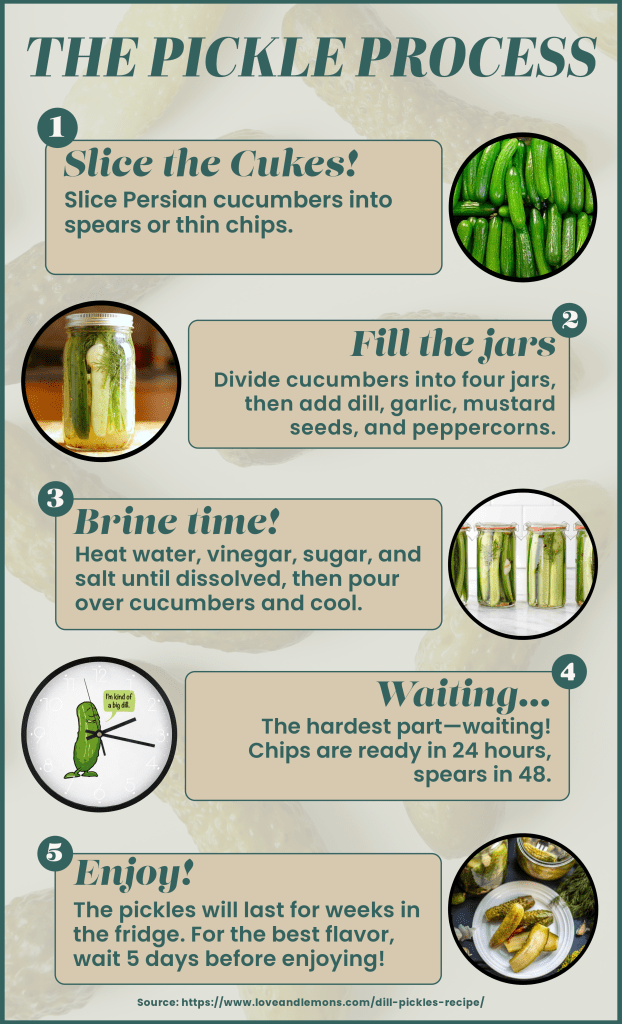 THE PICKLE PROCESS

1

Slice the Cukes!

Slice Persian cucumbers into spears or thin chips.

2

Fill the jars

Divide cucumbers into four jars, then add dill, garlic, mustard seeds, and peppercorns.

3

Brine time!

Heat water, vinegar, sugar, and salt until dissolved, then pour over cucumbers and cool.

I'm kind of a big dill.

4

Waiting...

The hardest part—waiting! Chips are ready in 24 hours, spears in 48.

5

Enjoy!

The pickles will last for weeks in the fridge. For the best flavor, wait 5 days before enjoying!

Source: https://www.loveandlemons.com/dill-pickles-recipe/